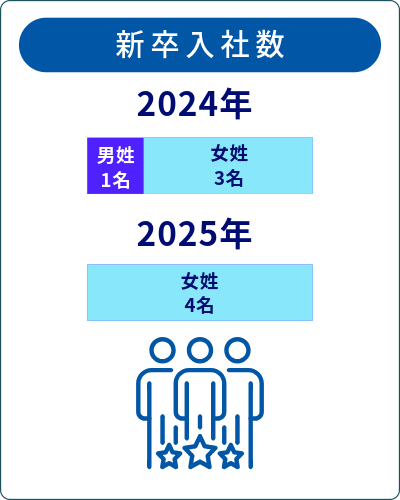 新卒入社数

2024年

男姓
1名

女姓
3名

2025年

女姓
4名