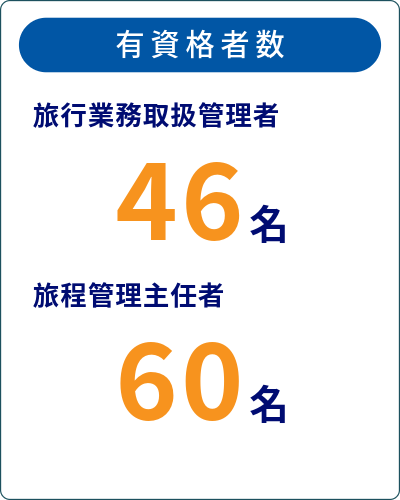 有資格者数

旅行業務取扱管理者

46名

旅程管理主任者

60名